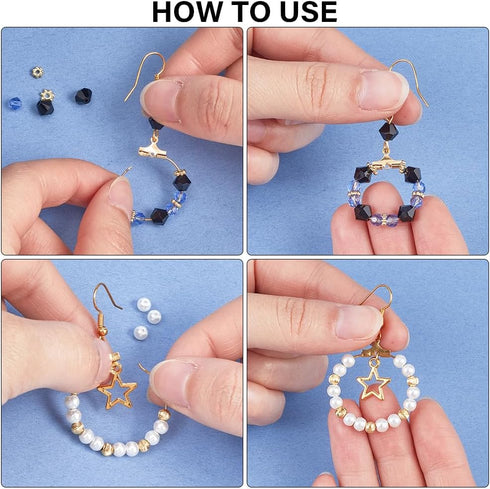 HOW TO USE