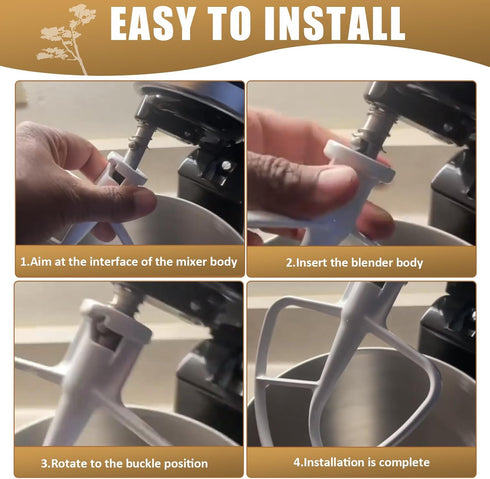 EASY TO INSTALL

1.Aim at the interface of the mixer body

2.Insert the blender body

3.Rotate to the buckle position

4.Installation is complete