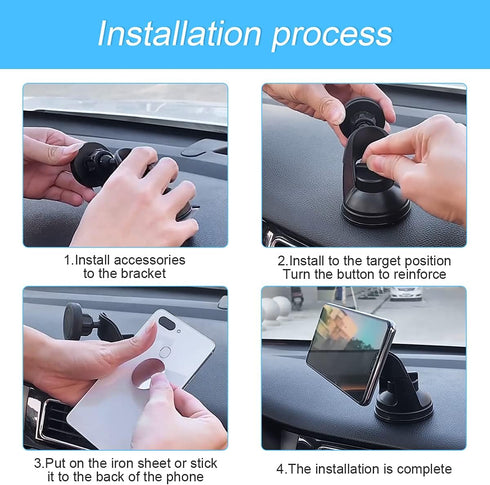 Installation process

1.Install accessories to the bracket

2.Install to the target position Turn the button to reinforce

3.Put on the iron sheet or stick it to the back of the phone

4.The installation is complete