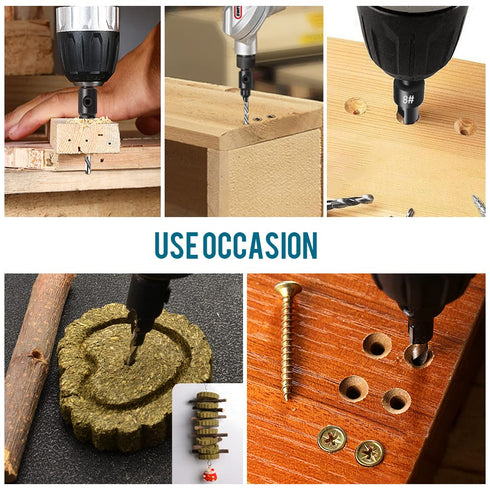 8#

USE OCCASION