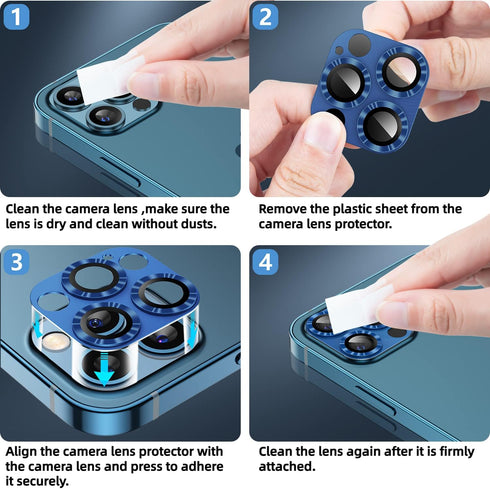 1

Clean the camera lens ,make sure the lens is dry and clean without dusts.

2

Remove the plastic sheet from the camera lens protector.

3

Align the camera lens protector with the camera lens and press to adhere it securely.

4

Clean the lens again after it is firmly attached.