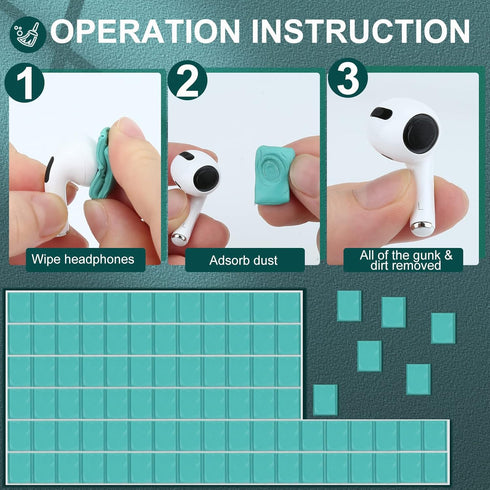 OPERATION INSTRUCTION

1

Wipe headphones

2

Adsorb dust

3

All of the gunk & dirt removed