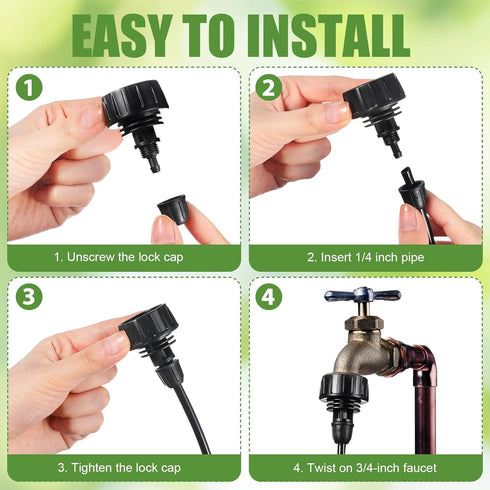 EASY TO INSTALL

1

1. Unscrew the lock cap

2

2. Insert 1/4 inch pipe

3

3. Tighten the lock cap

4

4. Twist on 3/4-inch faucet