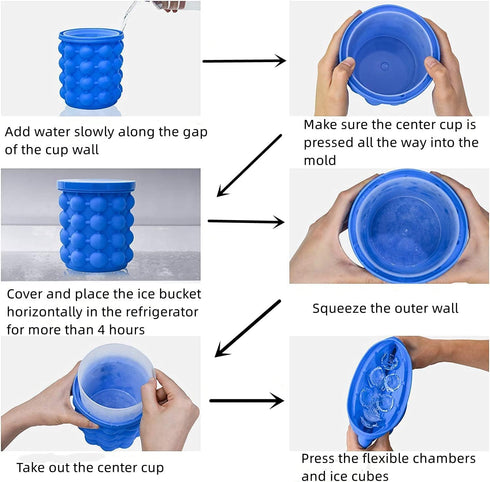 Add water slowly along the gap of the cup wall

Make sure the center cup is pressed all the way into the mold

Cover and place the ice bucket horizontally in the refrigerator for more than 4 hours

Squeeze the outer wall

Take out the center cup

Press the flexible chambers and ice cubes