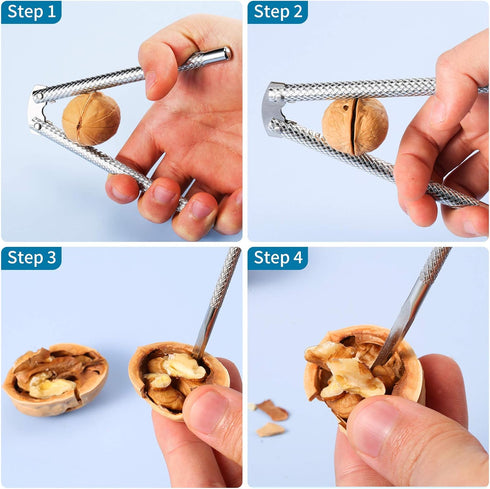 Step 1

Step 2

Step 3

Step 4