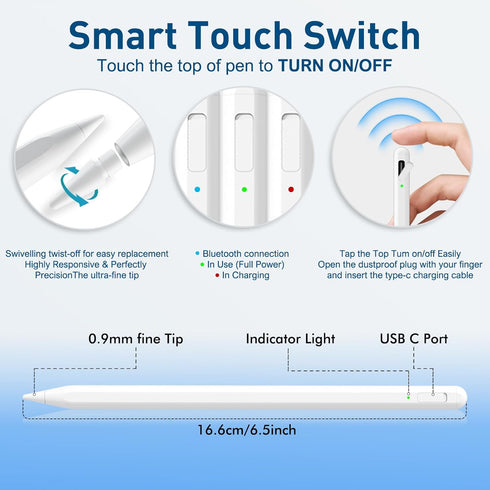 Smart Touch Switch
Touch the top of pen to TURN ON/OFF

Swivelling twist-off for easy replacement
Highly Responsive & Perfectly
PrecisionThe ultra-fine tip

• Bluetooth connection
• In Use (Full Power)
• In Charging

Tap the Top Tum on/off Easily
Open the dustproof plug with your finger
and insert the type-c charging cable

0.9mm fine Tip
Indicator Light
USB C Port
16.6cm/6.5inch