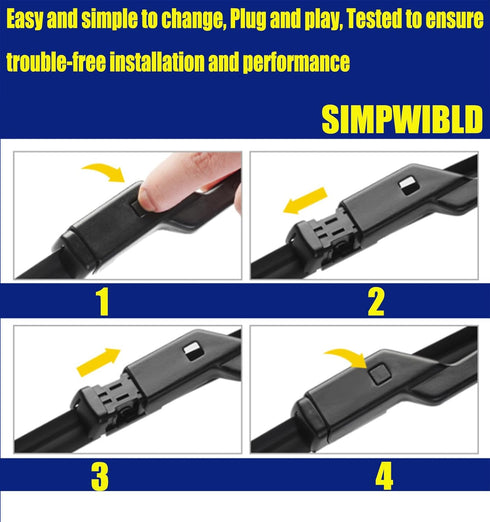 Easy and simple to change, Plug and play, Tested to ensure trouble-free installation and performance

SIMPWIBLD

1

2

3

4