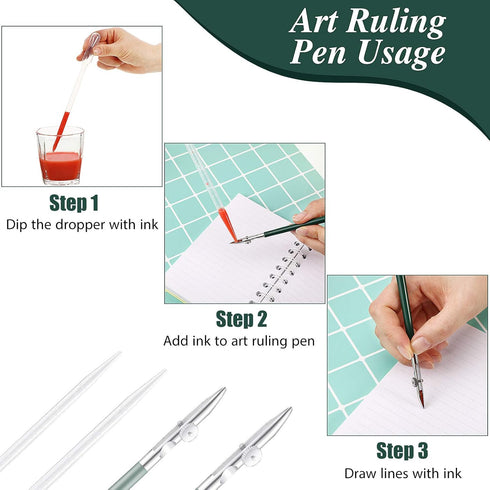 Art Ruling Pen Usage

Step 1
Dip the dropper with ink

Step 2
Add ink to art ruling pen

Step 3
Draw lines with ink