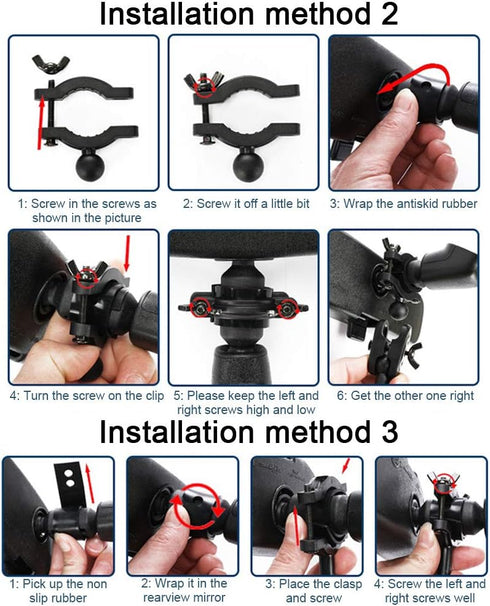 Installation method 2

1: Screw in the screws as shown in the picture

2: Screw it off a little bit

3: Wrap the antiskid rubber

4: Turn the screw on the clip

5: Please keep the left and right screws high and low

6: Get the other one right

Installation method 3

1: Pick up the non slip rubber

2: Wrap it in the rearview mirror

3: Place the clasp and screw

4: Screw the left and right screws well