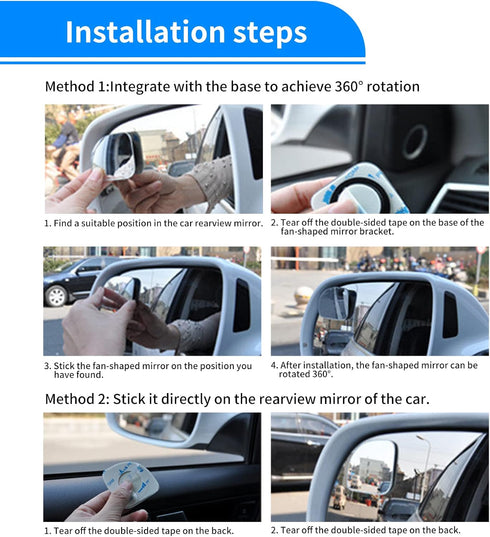 Installation steps

Method 1:Integrate with the base to achieve 360° rotation

1. Find a suitable position in the car rearview mirror.

2. Tear off the double-sided tape on the base of the fan-shaped mirror bracket.

3. Stick the fan-shaped mirror on the position you have found.

4. After installation, the fan-shaped mirror can be rotated 360°.

Method 2: Stick it directly on the rearview mirror of the car.

1. Tear off the double-sided tape on the back.

2. Tear off the double-sided tape on the back.