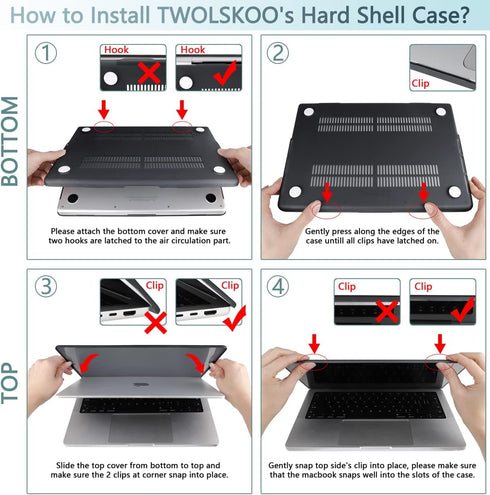 How to Install TWOLSKOO's Hard Shell Case?

BOTTOM

①

Hook

Hook

Please attach the bottom cover and make sure two hooks are latched to the air circulation part.

②

Clip

Gently press along the edges of the case untill all clips have latched on.

TOP

③

Clip

Clip

Slide the top cover from bottom to top and make sure the 2 clips at corner snap into place.

④

Clip

Clip

Gently snap top side's clip into place, please make sure that the macbook snaps well into the slots of the case.