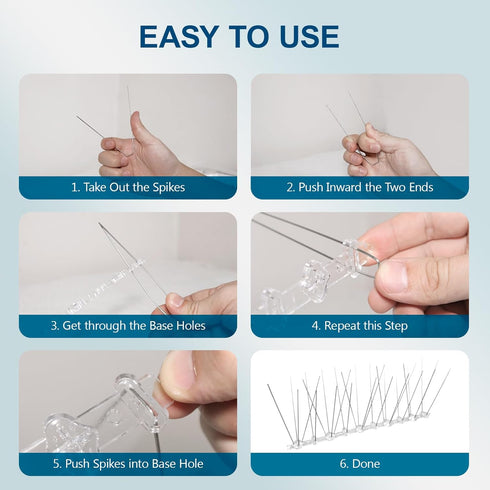 EASY TO USE

1. Take Out the Spikes

2. Push Inward the Two Ends

3. Get through the Base Holes

4. Repeat this Step

5. Push Spikes into Base Hole

6. Done