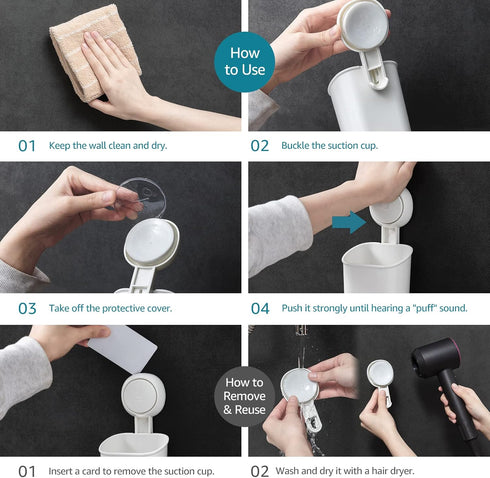 How to Use

01 Keep the wall clean and dry.

02 Buckle the suction cup.

03 Take off the protective cover.

04 Push it strongly until hearing a "puff" sound.

How to Remove & Reuse

01 Insert a card to remove the suction cup.

02 Wash and dry it with a hair dryer.