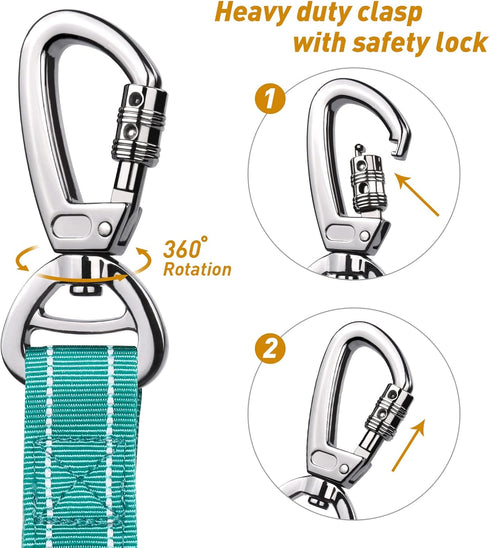 Heavy duty clasp with safety lock

360°
Rotation

1

2