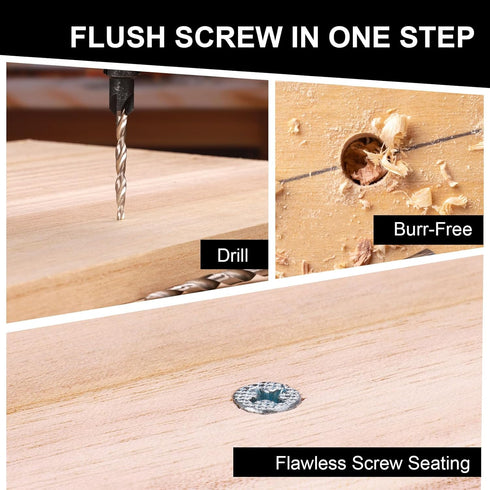 FLUSH SCREW IN ONE STEP

Drill

Burr-Free

Flawless Screw Seating