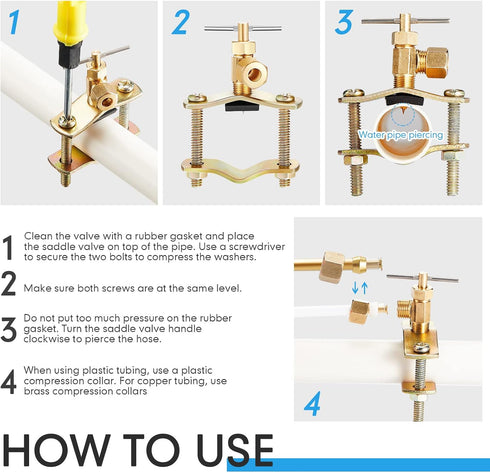 1

2

3

Water pipe piercing

1 Clean the valve with a rubber gasket and place the saddle valve on top of the pipe. Use a screwdriver to secure the two bolts to compress the washers.

2 Make sure both screws are at the same level.

3 Do not put too much pressure on the rubber gasket. Turn the saddle valve handle clockwise to pierce the hose.

4 When using plastic tubing, use a plastic compression collar. For copper tubing, use brass compression collars

4

HOW TO USE