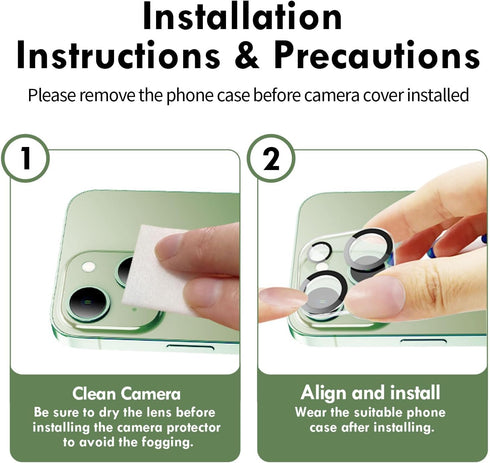 Installation Instructions & Precautions

Please remove the phone case before camera cover installed

1

Clean Camera
Be sure to dry the lens before installing the camera protector to avoid the fogging.

2

Align and install
Wear the suitable phone case after installing.