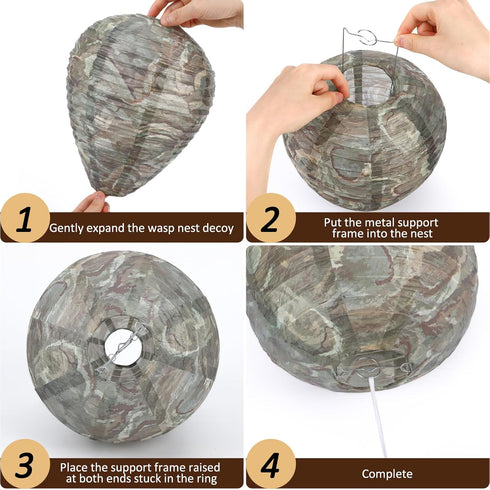 1 Gently expand the wasp nest decoy

2 Put the metal support frame into the nest

3 Place the support frame raised at both ends stuck in the ring

4 Complete