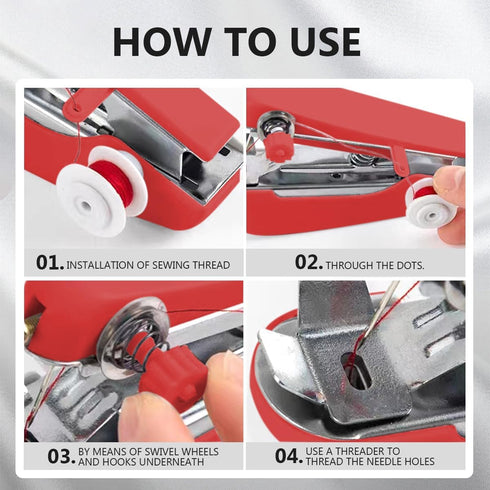 HOW TO USE

01. INSTALLATION OF SEWING THREAD

02. THROUGH THE DOTS.

03. BY MEANS OF SWIVEL WHEELS AND HOOKS UNDERNEATH

04. USE A THREADER TO THREAD THE NEEDLE HOLES