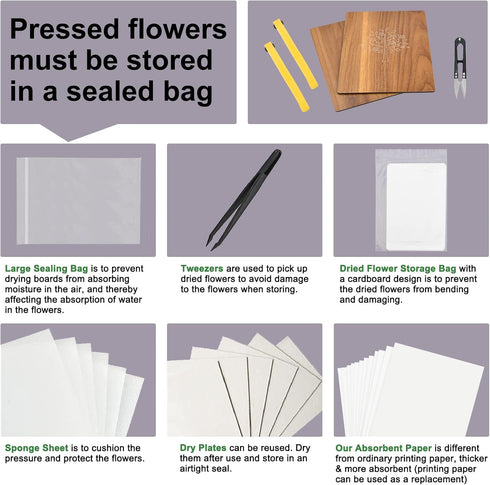 Pressed flowers must be stored in a sealed bag

Large Sealing Bag is to prevent drying boards from absorbing moisture in the air, and thereby affecting the absorption of water in the flowers.

Tweezers are used to pick up dried flowers to avoid damage to the flowers when storing.

Dried Flower Storage Bag with a cardboard design is to prevent the dried flowers from bending and damaging.

Sponge Sheet is to cushion the pressure and protect the flowers.

Dry Plates can be reused. Dry them after use and store in an airtight seal.

Our Absorbent Paper is different from ordinary printing paper, thicker & more absorbent (printing paper can be used as a replacement)