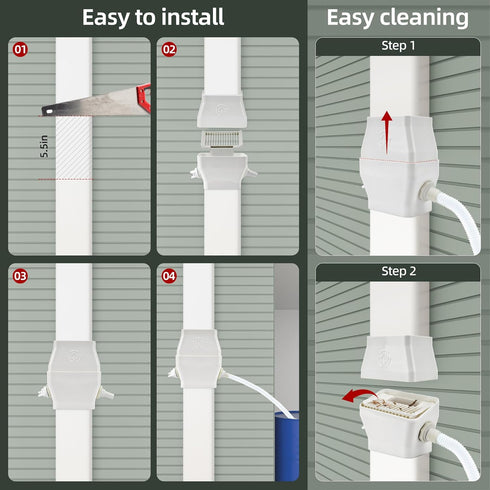 Easy to install

01

5.5in

02

03

04

Easy cleaning

Step 1

Step 2