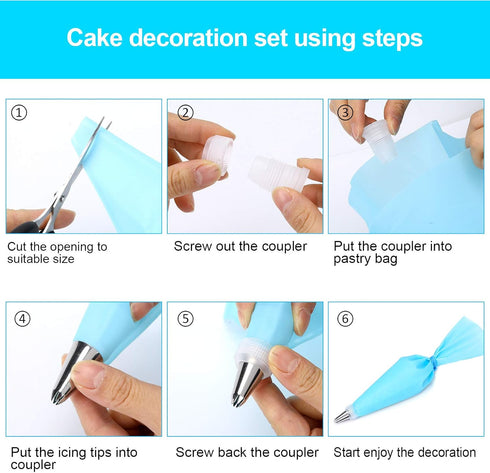 Cake decoration set using steps

①

Cut the opening to suitable size

②

Screw out the coupler

③

Put the coupler into pastry bag

④

Put the icing tips into coupler

⑤

Screw back the coupler

⑥

Start enjoy the decoration