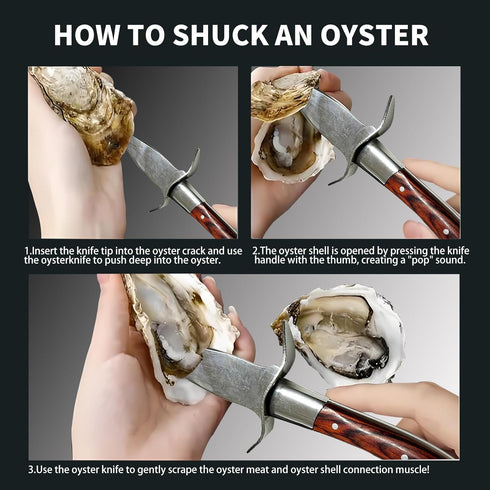 HOW TO SHUCK AN OYSTER

1.Insert the knife tip into the oyster crack and use the oysterknife to push deep into the oyster.

2.The oyster shell is opened by pressing the knife handle with the thumb, creating a "pop" sound.

3.Use the oyster knife to gently scrape the oyster meat and oyster shell connection muscle!