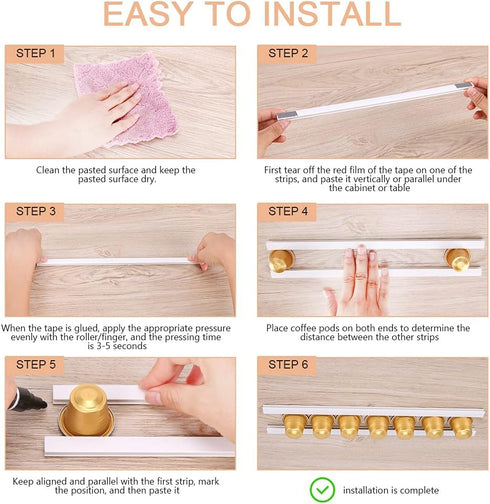 EASY TO INSTALL

STEP 1

Clean the pasted surface and keep the pasted surface dry.

STEP 2

First tear off the red film of the tape on one of the strips, and paste it vertically or parallel under the cabinet or table

STEP 3

When the tape is glued, apply the appropriate pressure evenly with the roller/finger, and the pressing time is 3-5 seconds

STEP 4

Place coffee pods on both ends to determine the distance between the other strips

STEP 5

Keep aligned and parallel with the first strip, mark the position, and then paste it

STEP 6

installation is complete