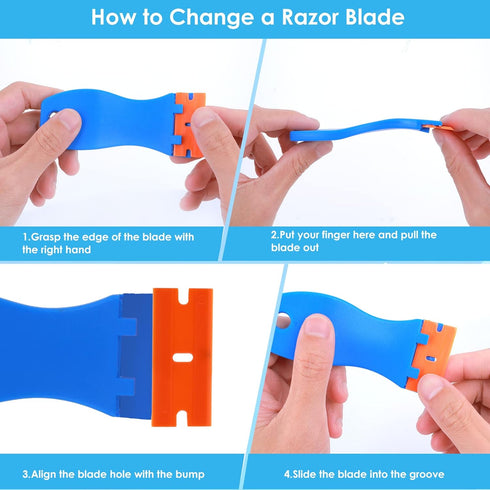 How to Change a Razor Blade

1.Grasp the edge of the blade with the right hand

2.Put your finger here and pull the blade out

3.Align the blade hole with the bump

4.Slide the blade into the groove