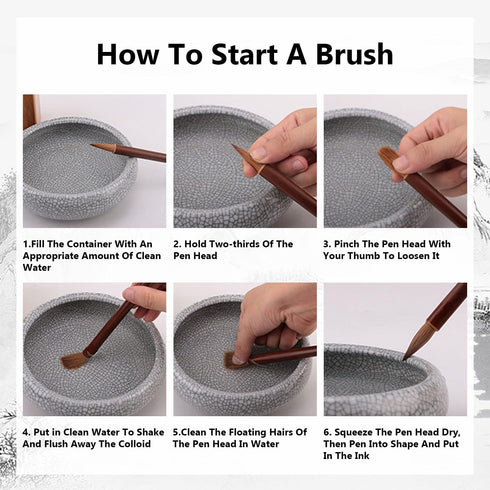 How To Start A Brush

1.Fill The Container With An Appropriate Amount Of Clean Water

2. Hold Two-thirds Of The Pen Head

3. Pinch The Pen Head With Your Thumb To Loosen It

4. Put in Clean Water To Shake And Flush Away The Colloid

5.Clean The Floating Hairs Of The Pen Head In Water

6. Squeeze The Pen Head Dry, Then Pen Into Shape And Put In The Ink