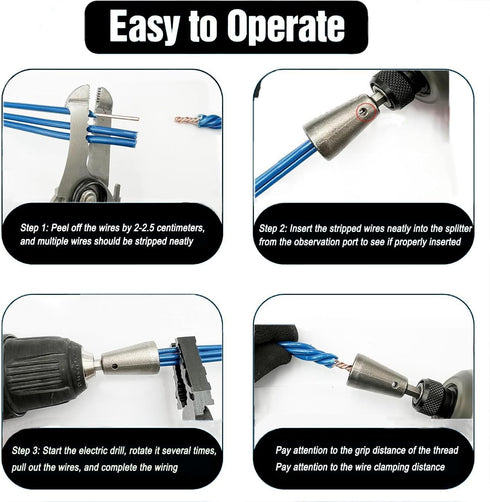 Easy to Operate

Step 1: Peel off the wires by 2-2.5 centimeters, and multiple wires should be stripped neatly

Step 2: Insert the stripped wires neatly into the splitter from the observation port to see if properly inserted

Step 3: Start the electric drill, rotate it several times, pull out the wires, and complete the wiring

Pay attention to the grip distance of the thread
Pay attention to the wire clamping distance