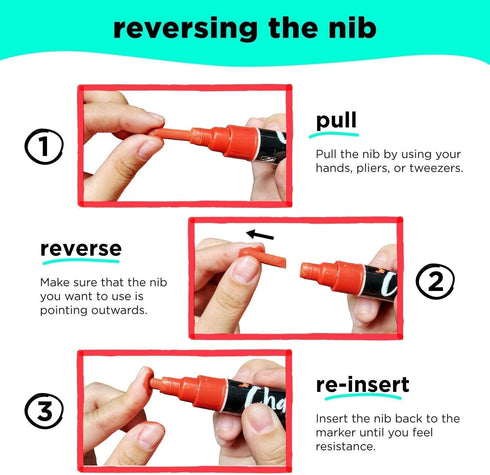 reversing the nib

1

pull

Pull the nib by using your hands, pliers, or tweezers.

reverse

Make sure that the nib you want to use is pointing outwards.

2

3

re-insert

Insert the nib back to the marker until you feel resistance.