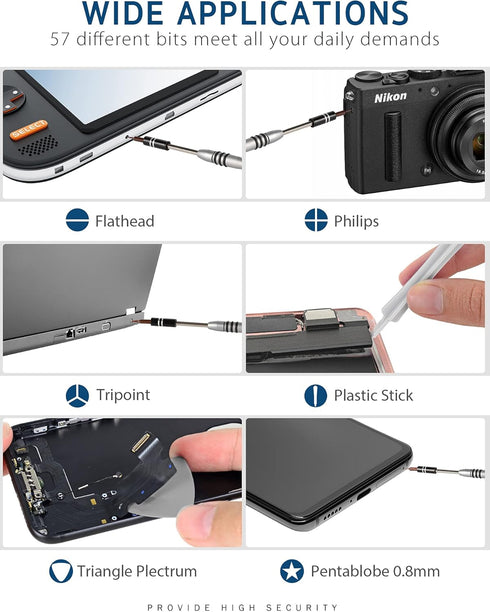 WIDE APPLICATIONS
57 different bits meet all your daily demands

SELECT

Nikon

Flathead

Philips

Tripoint

Plastic Stick

Triangle Plectrum

Pentablobe 0.8mm

PROVIDE HIGH SECURITY