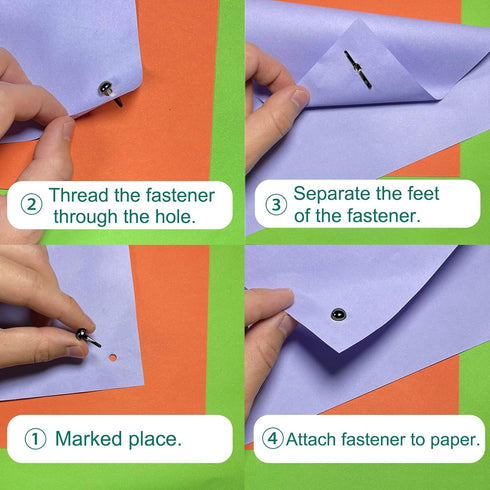 ② Thread the fastener through the hole.

③ Separate the feet of the fastener.

① Marked place.

④ Attach fastener to paper.