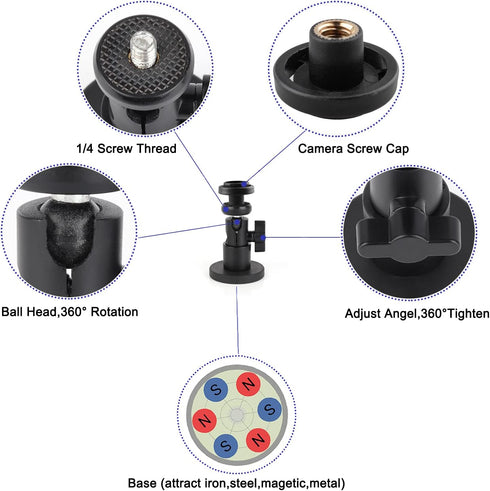 1/4 Screw Thread

Camera Screw Cap

Ball Head,360° Rotation

Adjust Angel,360°Tighten

S N S N S N

Base (attract iron,steel,magetic,metal)