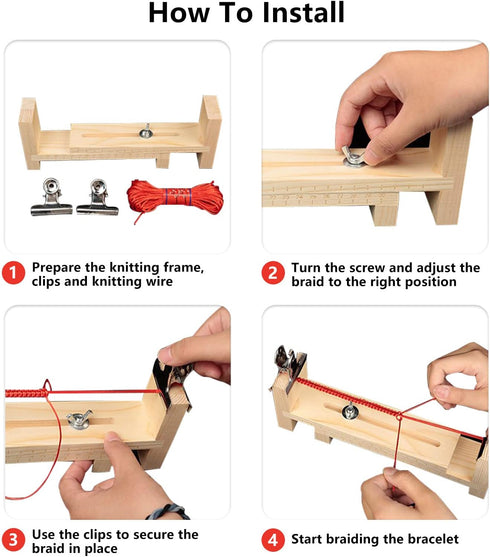 How To Install

1 Prepare the knitting frame, clips and knitting wire

2 Turn the screw and adjust the braid to the right position

3 Use the clips to secure the braid in place

4 Start braiding the bracelet