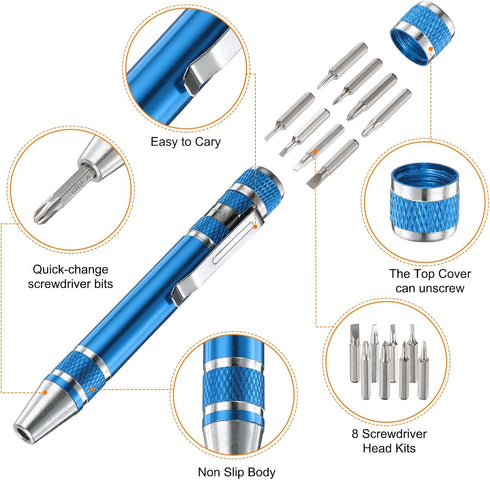 Easy to Cary

Quick-change screwdriver bits

The Top Cover can unscrew

8 Screwdriver Head Kits

Non Slip Body