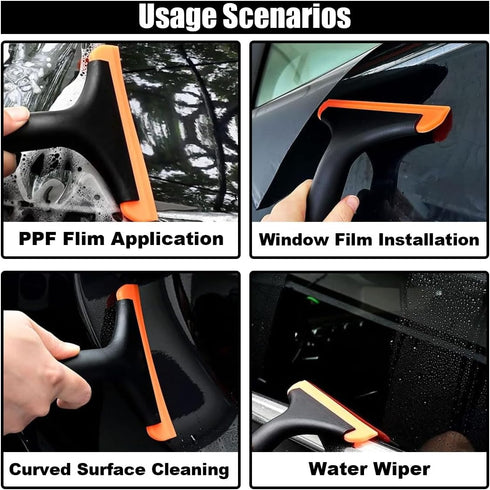 Usage Scenarios

PPF Flim Application

Window Film Installation

Curved Surface Cleaning

Water Wiper