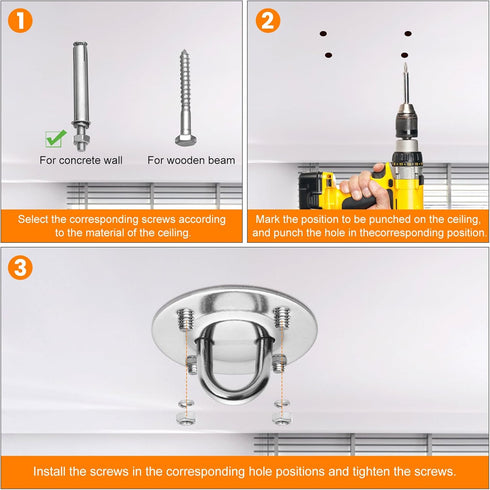 1

For concrete wall

For wooden beam

Select the corresponding screws according to the material of the ceiling.

2

Mark the position to be punched on the ceiling, and punch the hole in thecorresponding position.

3

Install the screws in the corresponding hole positions and tighten the screws.