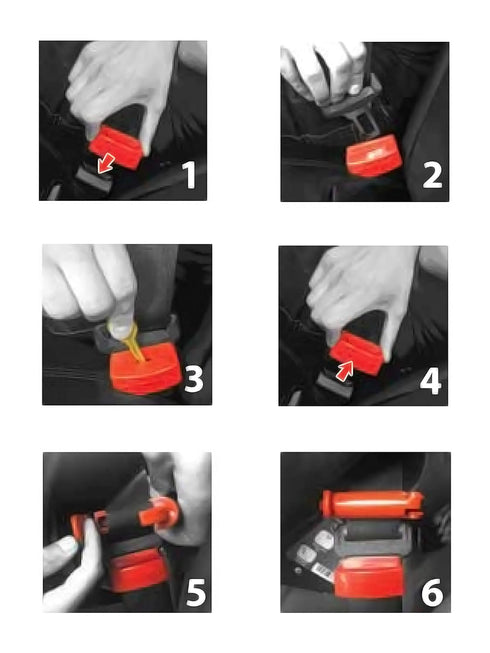 1

2

3

4

5

6