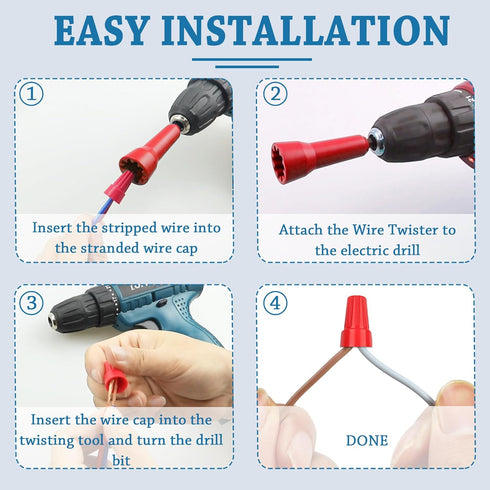 EASY INSTALLATION

①
Insert the stripped wire into the stranded wire cap

②
Attach the Wire Twister to the electric drill

③
Insert the wire cap into the twisting tool and turn the drill bit

④
DONE