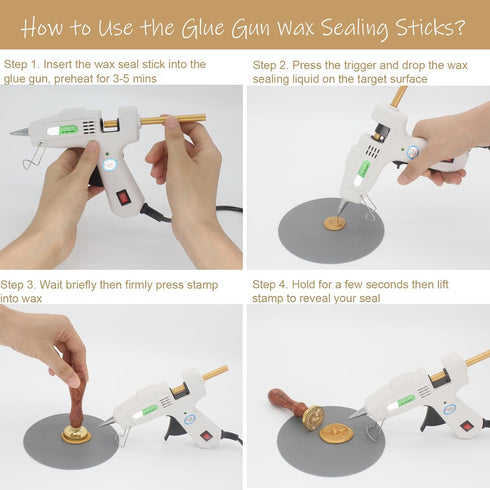 How to Use the Glue Gun Wax Sealing Sticks?

Step 1. Insert the wax seal stick into the glue gun, preheat for 3-5 mins

Step 2. Press the trigger and drop the wax sealing liquid on the target surface

Step 3. Wait briefly then firmly press stamp into wax

Step 4. Hold for a few seconds then lift stamp to reveal your seal