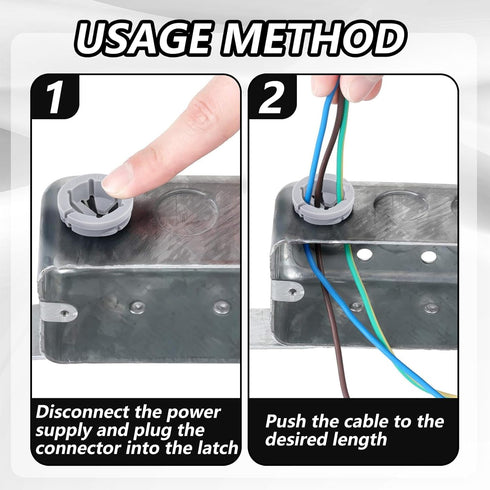 USAGE METHOD

1

Disconnect the power supply and plug the connector into the latch

2

Push the cable to the desired length