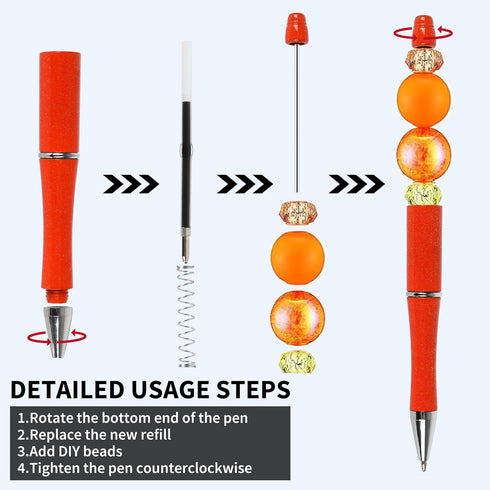 DETAILED USAGE STEPS

1.Rotate the bottom end of the pen
2.Replace the new refill
3.Add DIY beads
4.Tighten the pen counterclockwise