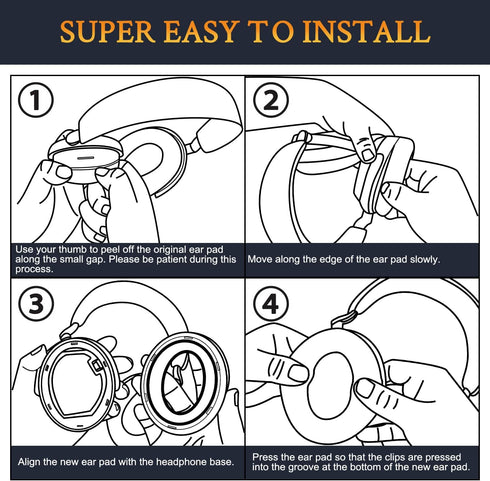 SUPER EASY TO INSTALL

1

Use your thumb to peel off the original ear pad along the small gap. Please be patient during this process.

2

Move along the edge of the ear pad slowly.

3

Align the new ear pad with the headphone base.

4

Press the ear pad so that the clips are pressed into the groove at the bottom of the new ear pad.