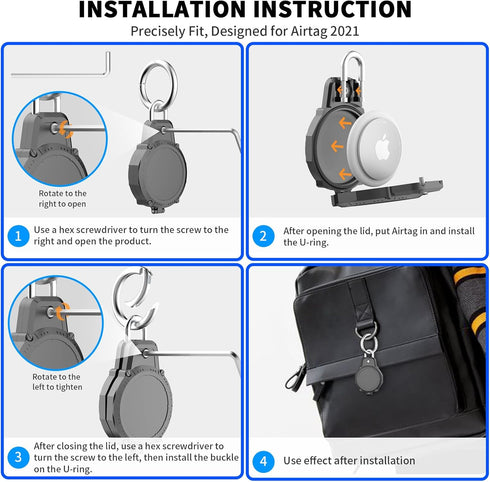 INSTALLATION INSTRUCTION

Precisely Fit, Designed for Airtag 2021

Rotate to the right to open

1 Use a hex screwdriver to turn the screw to the right and open the product.

2 After opening the lid, put Airtag in and install the U-ring.

Rotate to the left to tighten

3 After closing the lid, use a hex screwdriver to turn the screw to the left, then install the buckle on the U-ring.

4 Use effect after installation