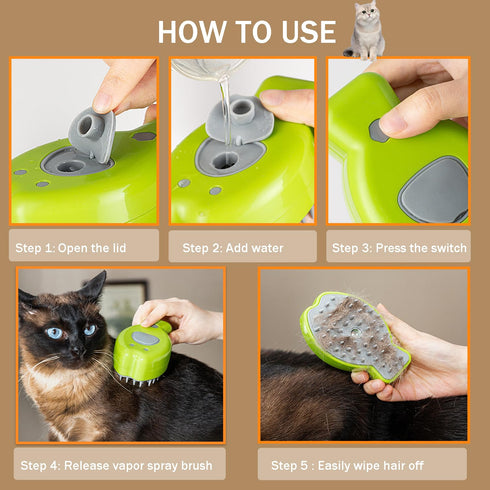 HOW TO USE

Step 1: Open the lid

Step 2: Add water

Step 3: Press the switch

Step 4: Release vapor spray brush

Step 5 : Easily wipe hair off