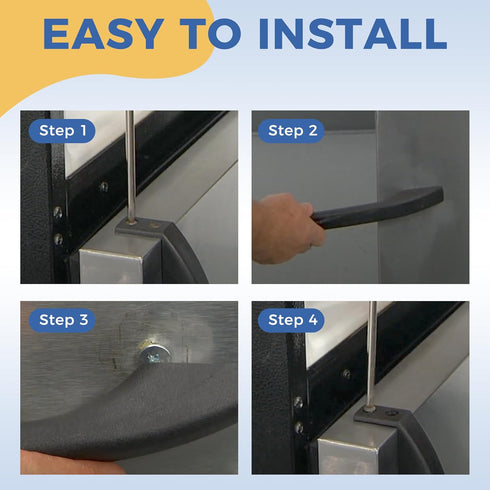 EASY TO INSTALL

Step 1

Step 2

Step 3

Step 4