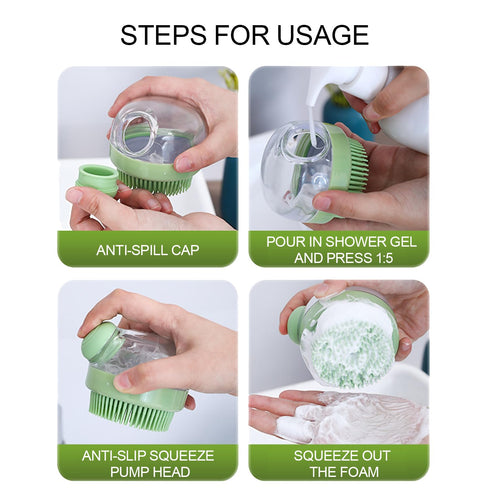 STEPS FOR USAGE

ANTI-SPILL CAP

POUR IN SHOWER GEL AND PRESS 1:5

ANTI-SLIP SQUEEZE PUMP HEAD

SQUEEZE OUT THE FOAM