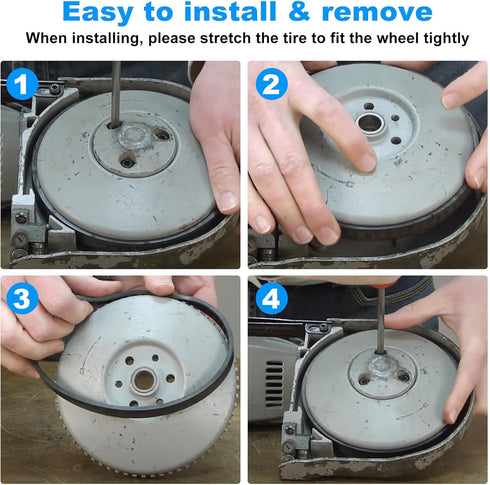 Easy to install & remove

When installing, please stretch the tire to fit the wheel tightly

1

2

3

4